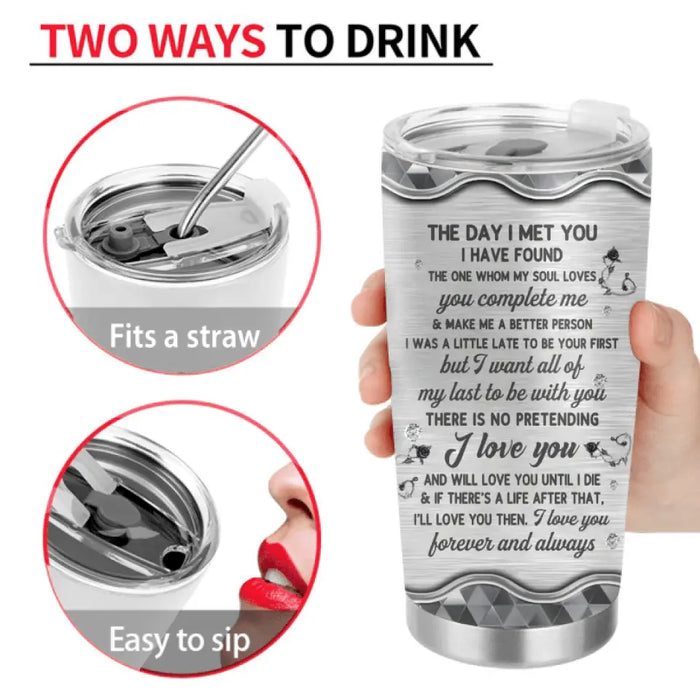 TWO WAYS TO DRINK

Fits a straw

Easy to sip

THE DAY I MET YOU
I HAVE FOUND
THE ONE WHOM MY SOUL LOVES
you complete me
& MAKE ME A BETTER PERSON
I WAS A LITTLE LATE TO BE YOUR FIRST
but I want all of
my last to be with you
THERE IS NO PRETENDING
I love you
AND WILL LOVE YOU UNTIL I DIE
& IF THERE'S A LIFE AFTER THAT,
I'LL LOVE YOU THEN. I love you
forever and always