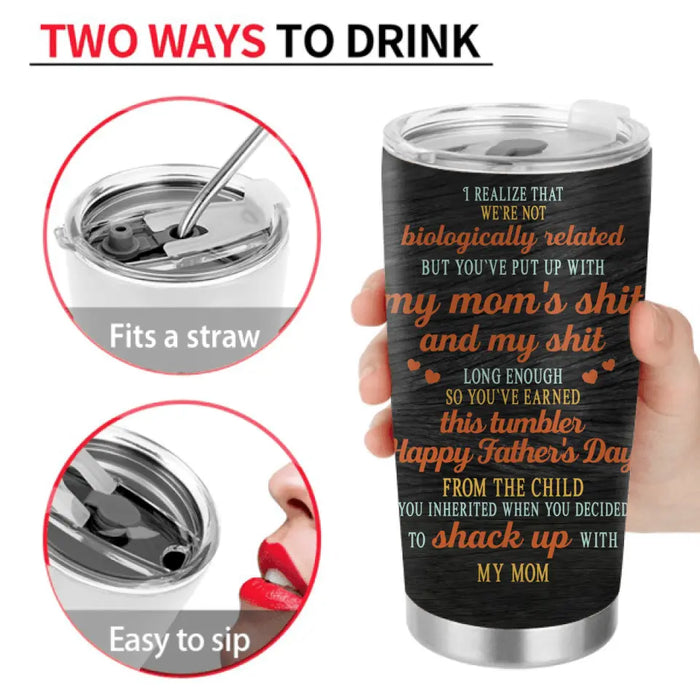 TWO WAYS TO DRINK

Fits a straw

Easy to sip

I REALIZE THAT WE'RE NOT biologically related BUT YOU'VE PUT UP WITH my mom's shit and my shit LONG ENOUGH SO YOU'VE EARNED this tumbler Happy Father's Day FROM THE CHILD YOU INHERITED WHEN YOU DECIDED TO shack up WITH MY MOM